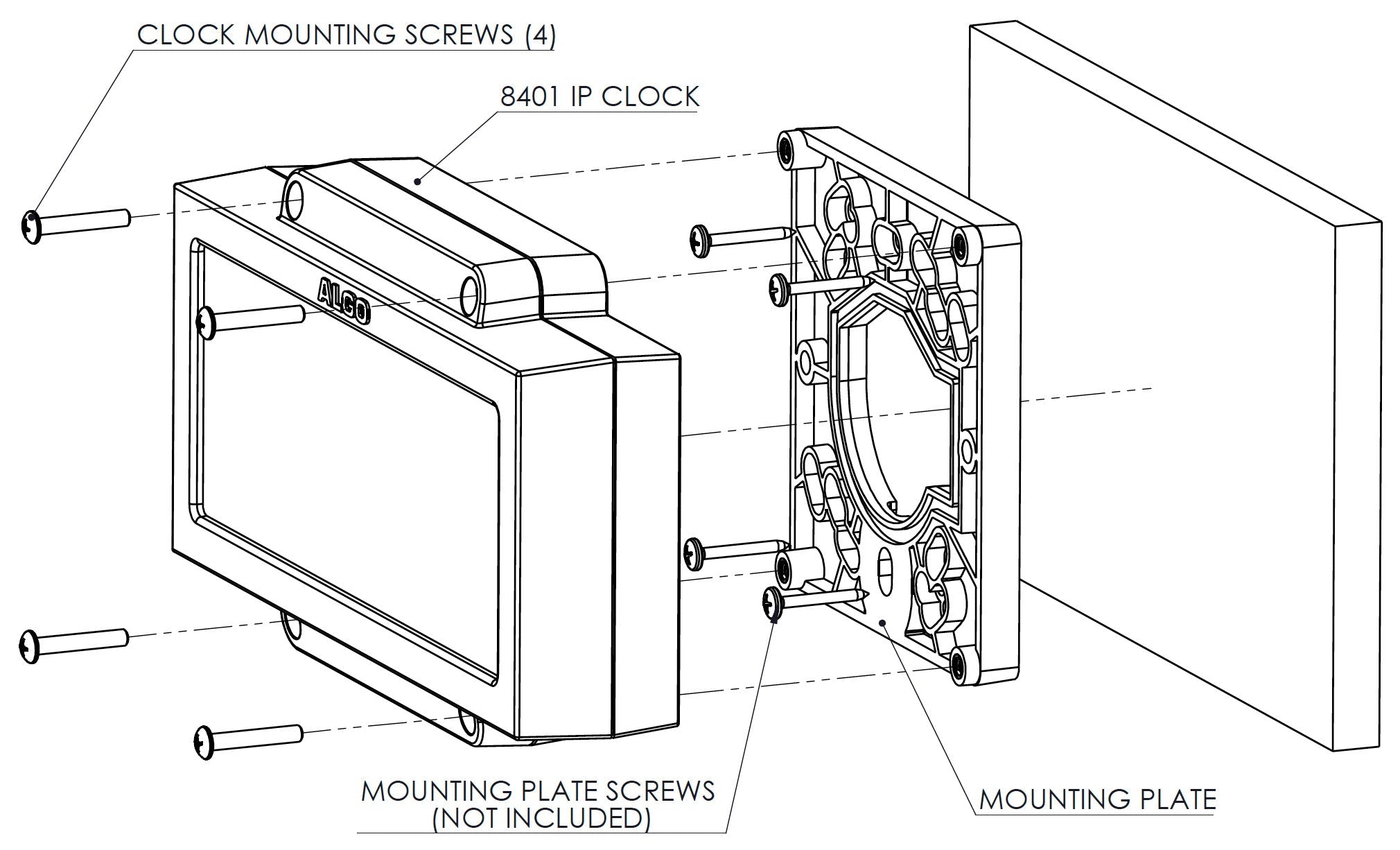 CLOCK MOUNTING SCREWS (4)

8401 IP CLOCK

ALGO

MOUNTING PLATE SCREWS
(NOT INCLUDED)

MOUNTING PLATE