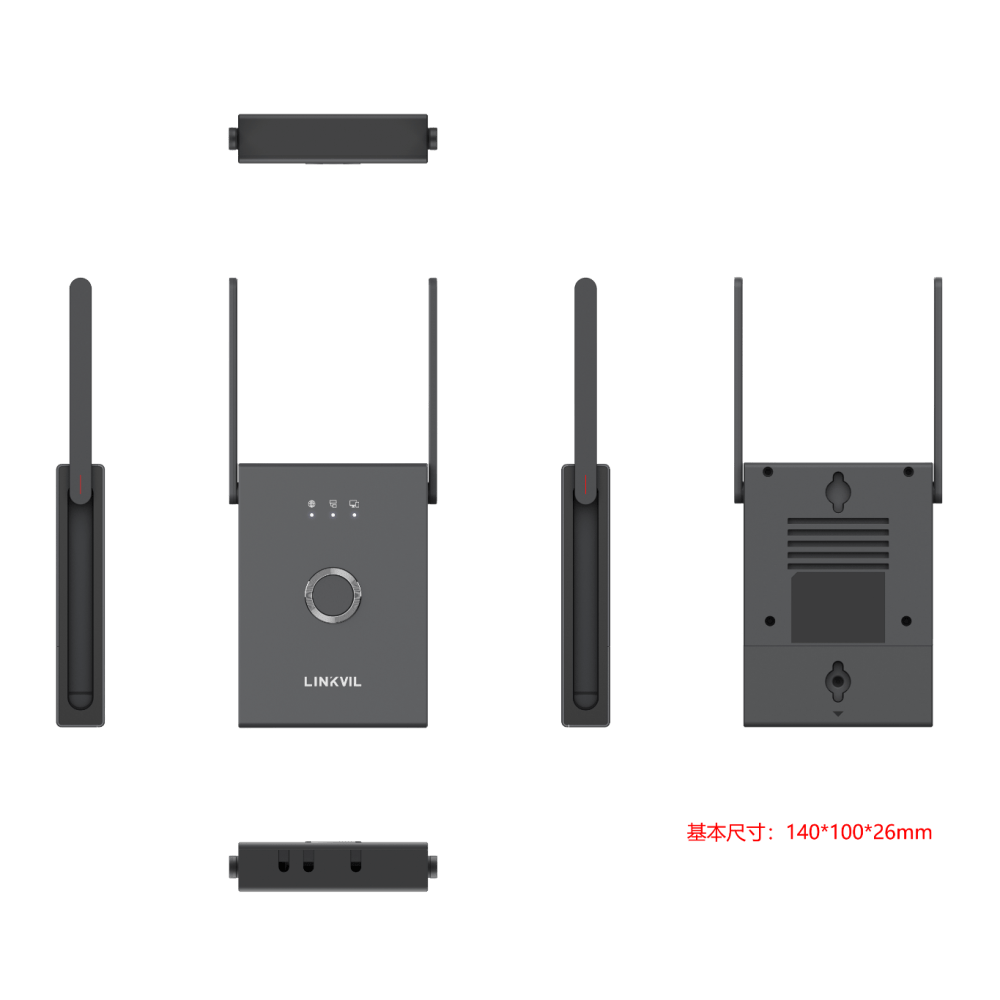 LINKVIL

基本尺寸：140*100*26mm